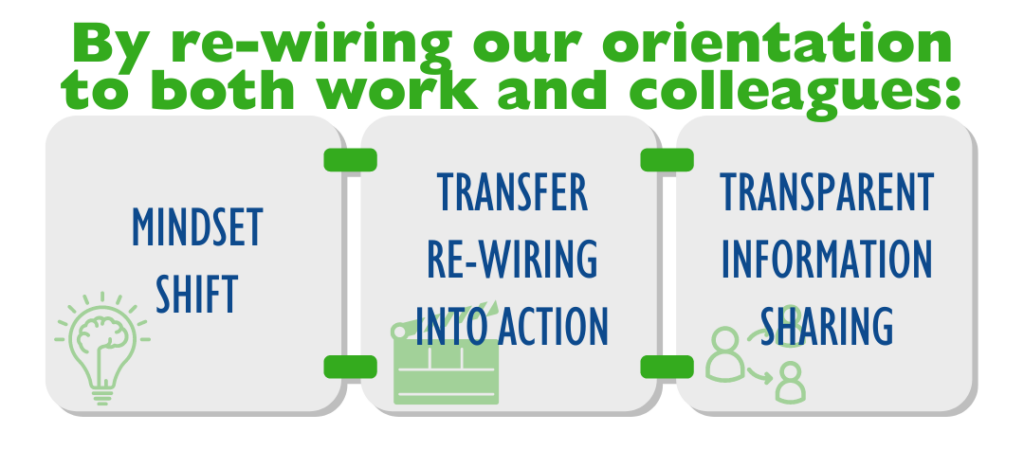 By re-wiring our orientation to both work and colleagues:

MINDSET SHIFT

TRANSFER RE-WIRING INTO ACTION

TRANSPARENT INFORMATION SHARING